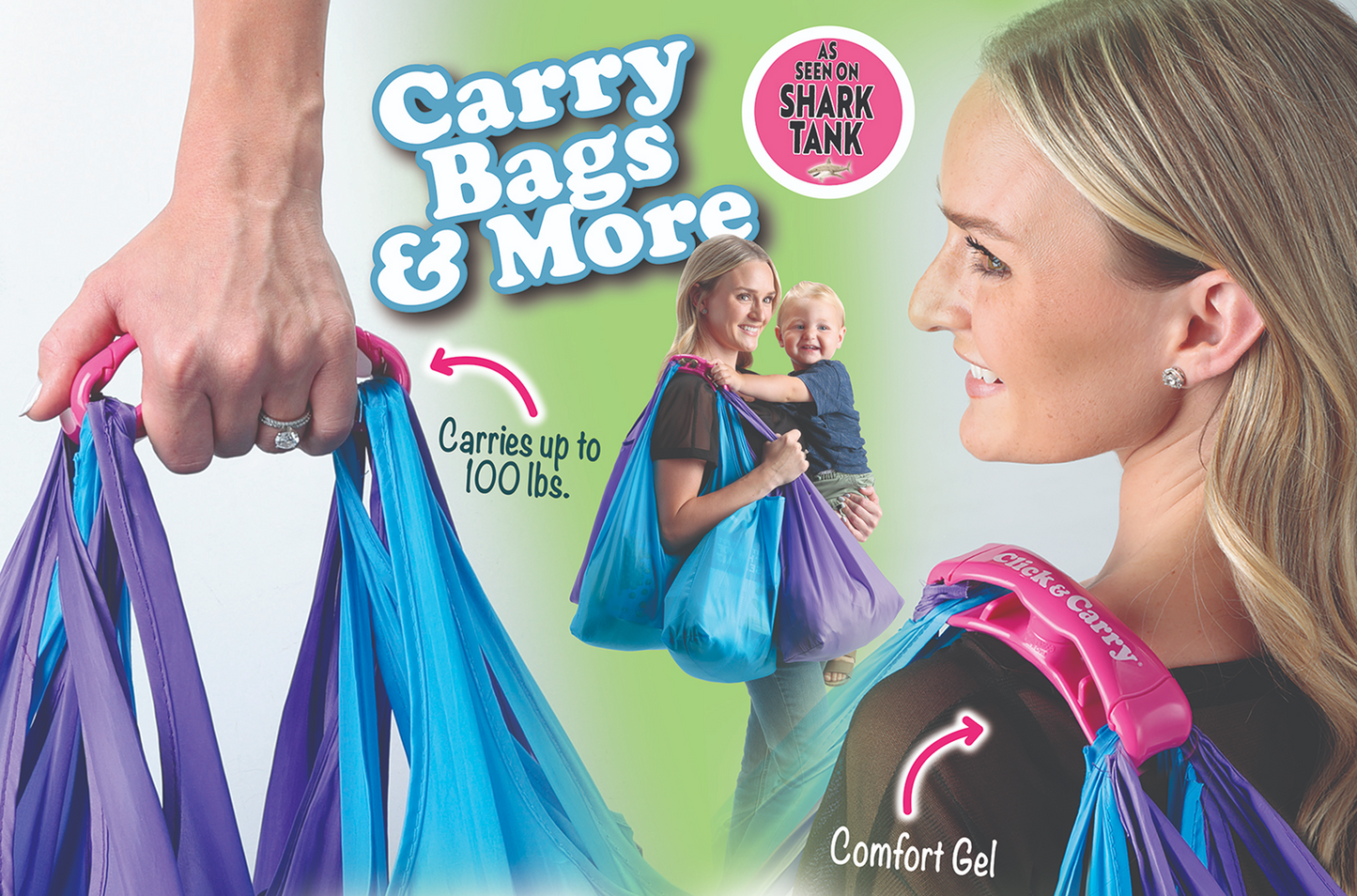 Carry Bags & More

AS SEEN ON SHARK TANK

Carries up to 100 lbs.

Click&Carry

Comfort Gel